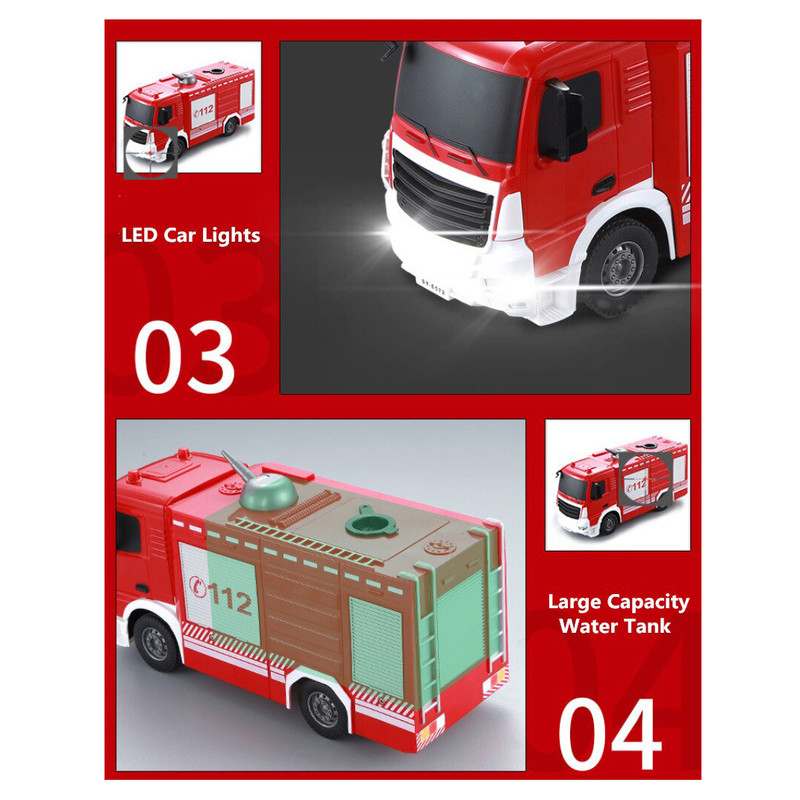 112

LED Car Lights

03

SY-E572

112

112

Large Capacity Water Tank

04