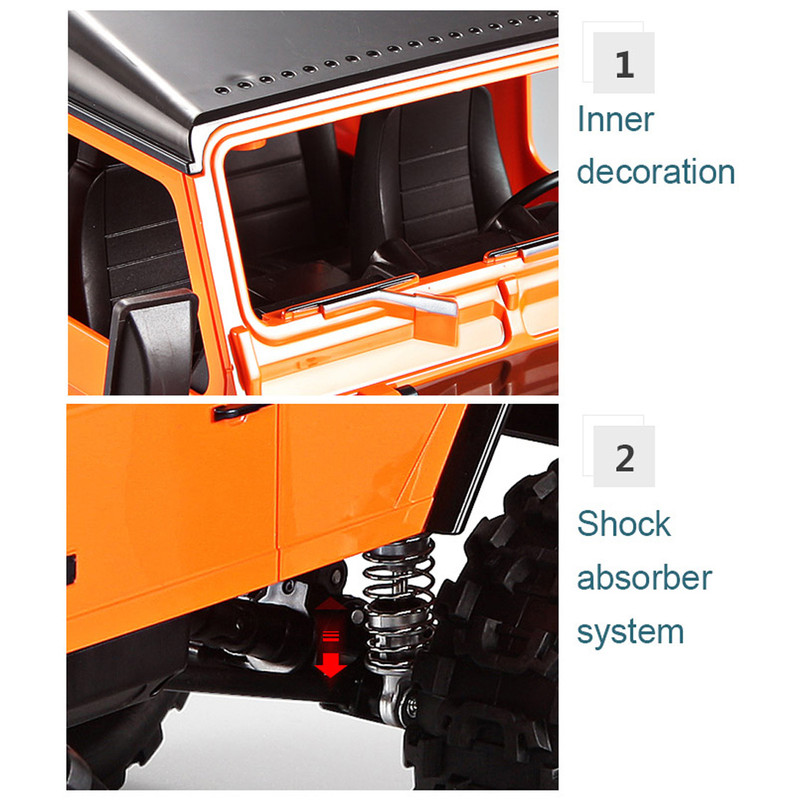 1

Inner decoration

2

Shock absorber system