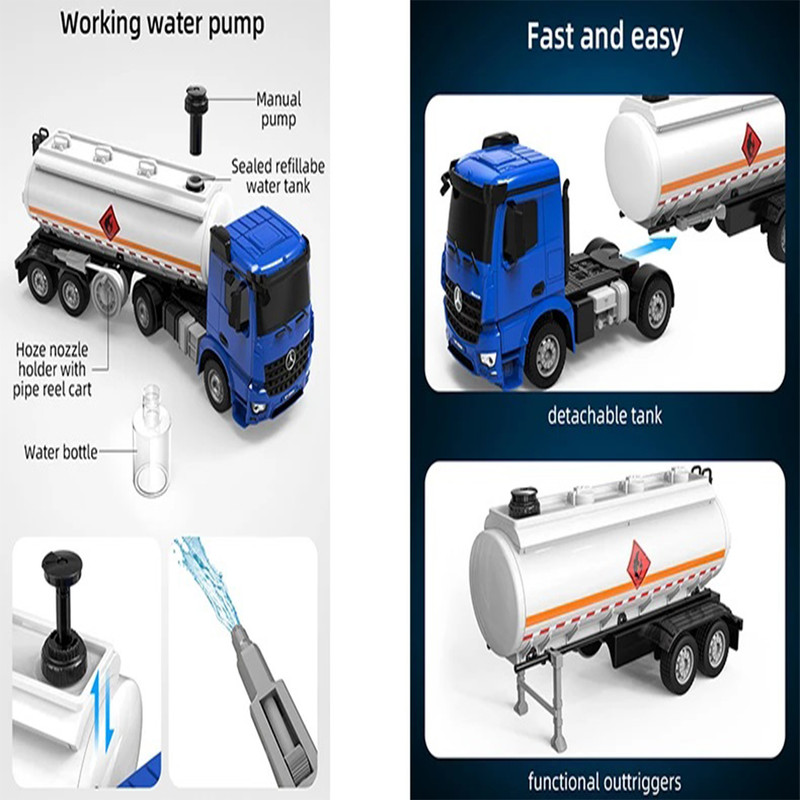 Working water pump

Manual pump

Sealed refillabe water tank

Hoze nozzle holder with pipe reel cart

Water bottle

Fast and easy

detachable tank

functional outtriggers