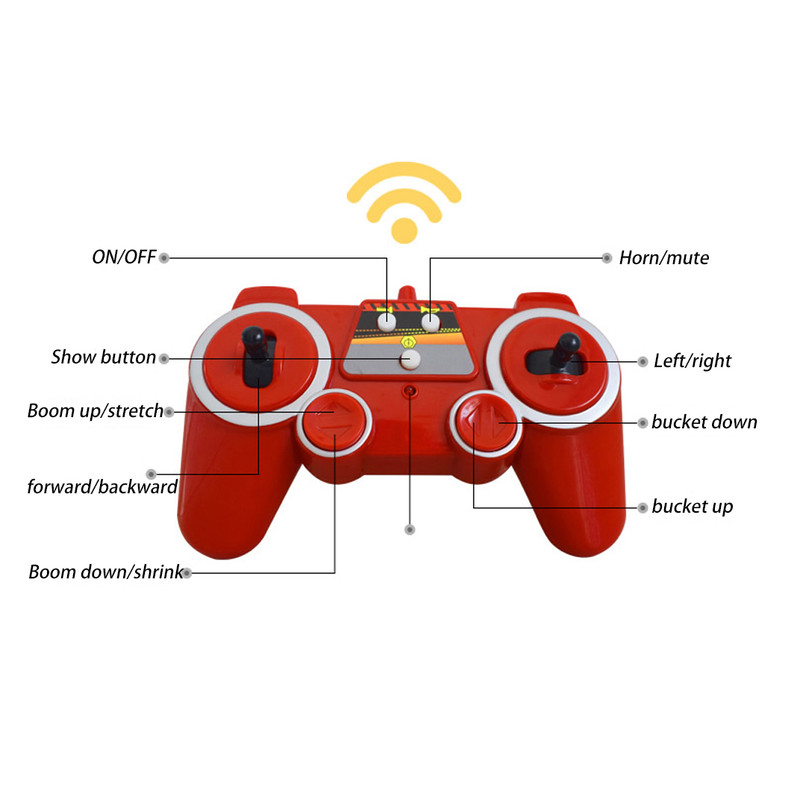 ON/OFF

Horn/mute

Show button

Left/right

Boom up/stretch

bucket down

forward/backward

bucket up

Boom down/shrink