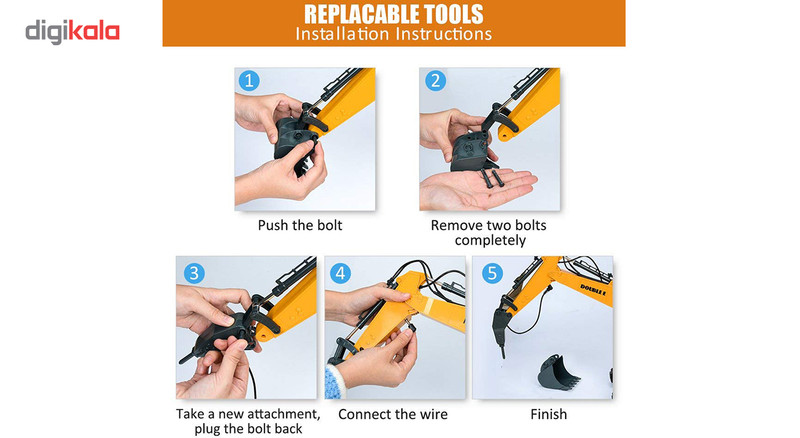 digikala

REPLACABLE TOOLS
Installation Instructions

1
Push the bolt

2
Remove two bolts completely

3
Take a new attachment, plug the bolt back

4
Connect the wire

5
DOUBLE E
Finish